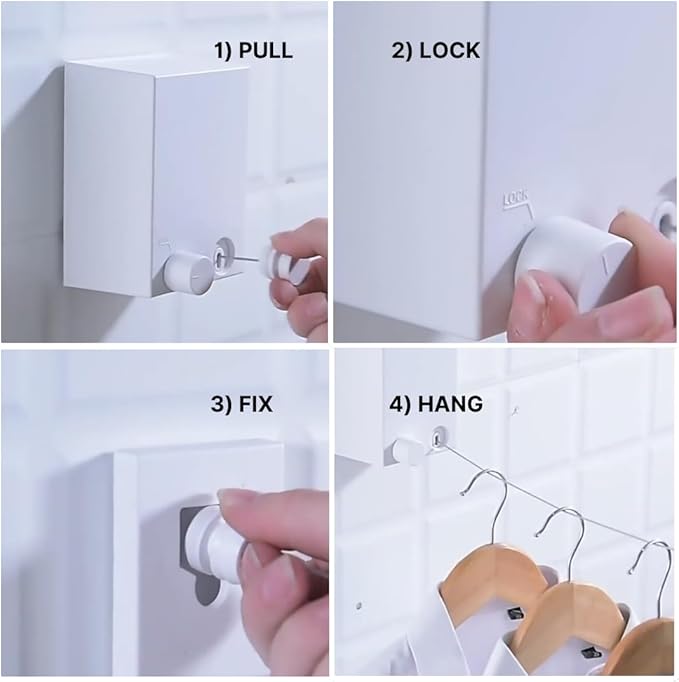 1) PULL

2) LOCK

LOCK

3) FIX

4) HANG