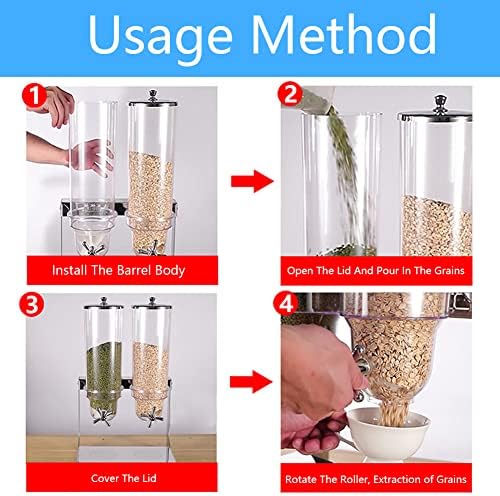 Usage Method

1

Install The Barrel Body

2

Open The Lid And Pour In The Grains

3

Cover The Lid

4

Rotate The Roller, Extraction of Grains