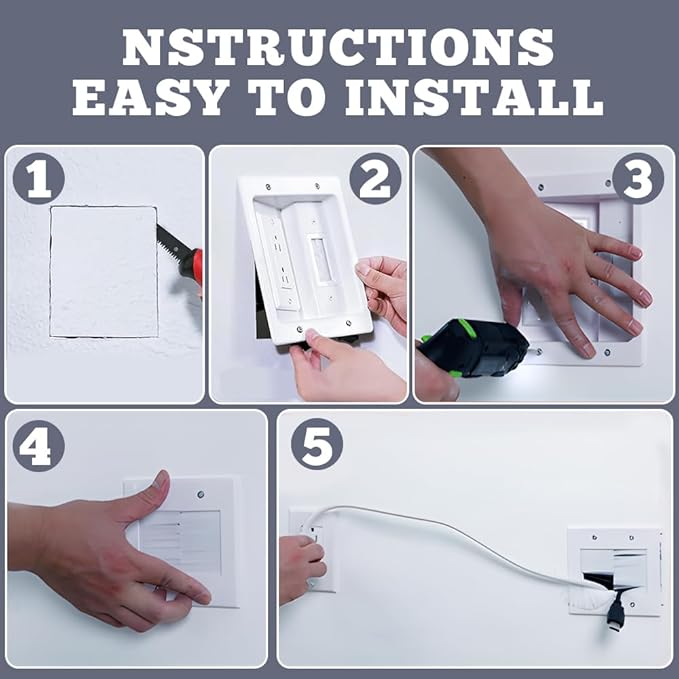 NSTRUCTIONS
EASY TO INSTALL

1

2

3

4

5