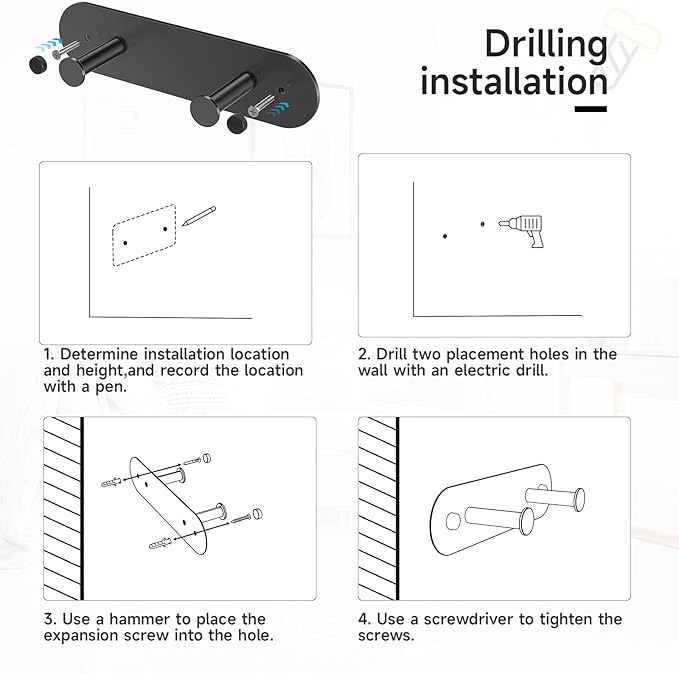 Drilling installation

1. Determine installation location and height,and record the location with a pen.

2. Drill two placement holes in the wall with an electric drill.

3. Use a hammer to place the expansion screw into the hole.

4. Use a screwdriver to tighten the screws.