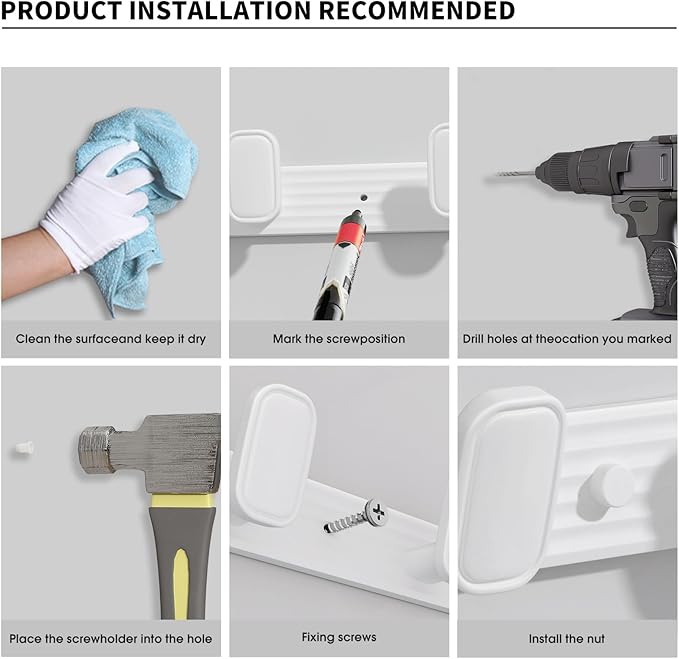 PRODUCT INSTALLATION RECOMMENDED

Clean the surfaceand keep it dry

Mark the screwposition

Drill holes at theocation you marked

Place the screwholder into the hole

Fixing screws

Install the nut