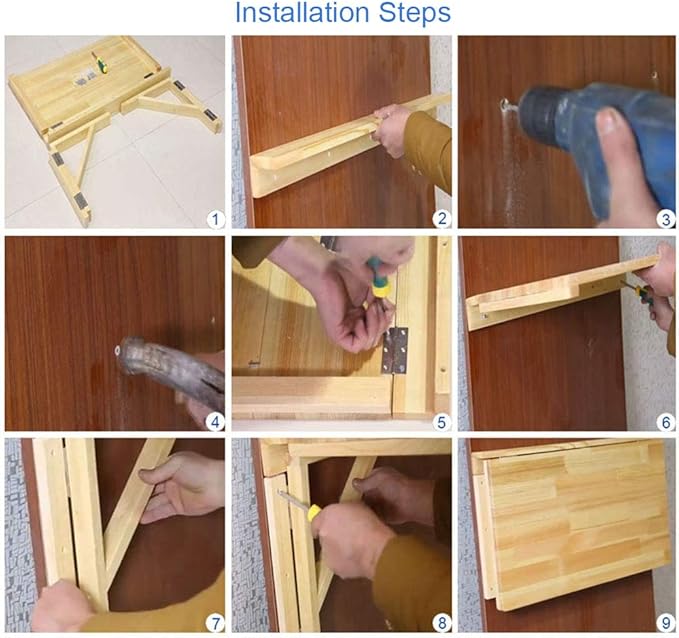 Installation Steps

1

2

3

4

5

6

7

8

9