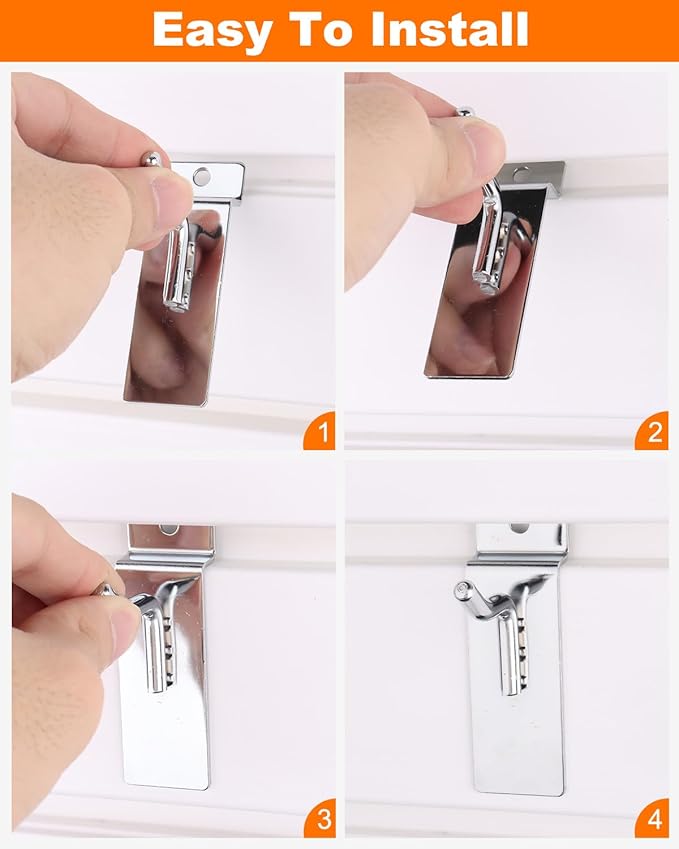 Easy To Install

1

2

3

4