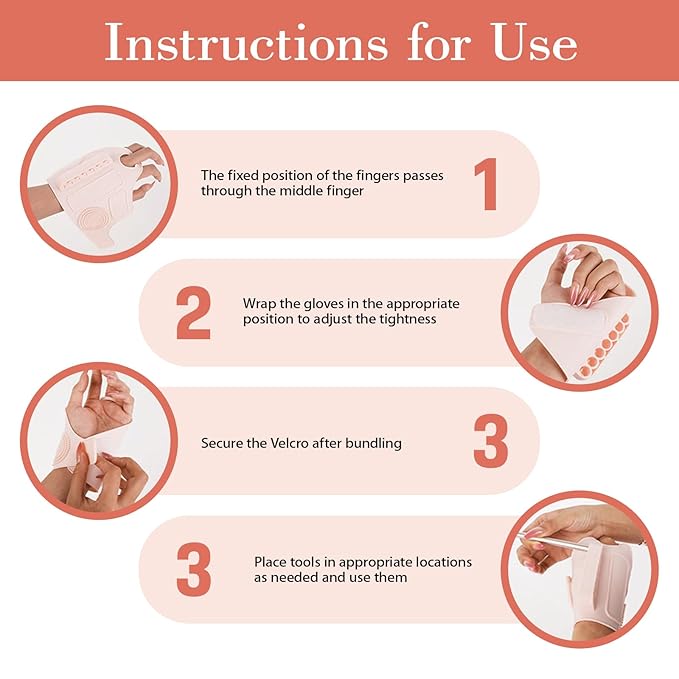 Instructions for Use

The fixed position of the fingers passes through the middle finger

1

2

Wrap the gloves in the appropriate position to adjust the tightness

Secure the Velcro after bundling

3

3

Place tools in appropriate locations as needed and use them