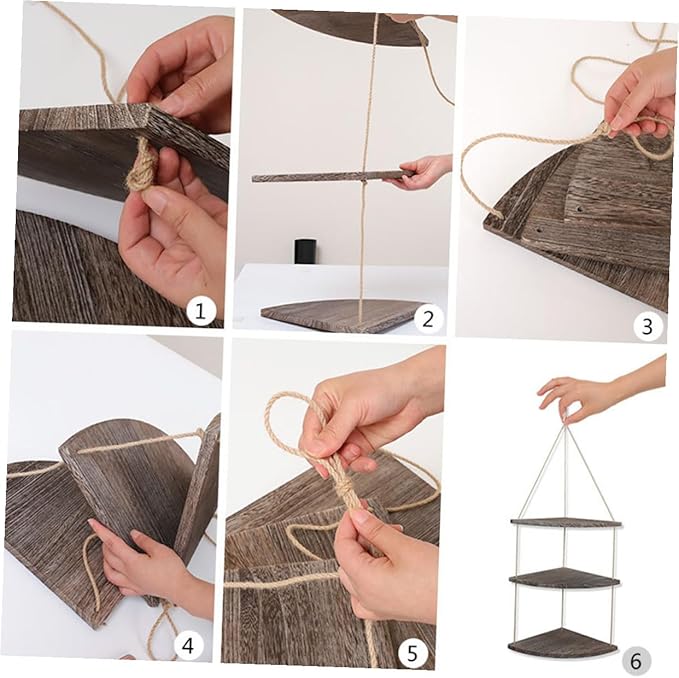 1
2
3
4
5
6