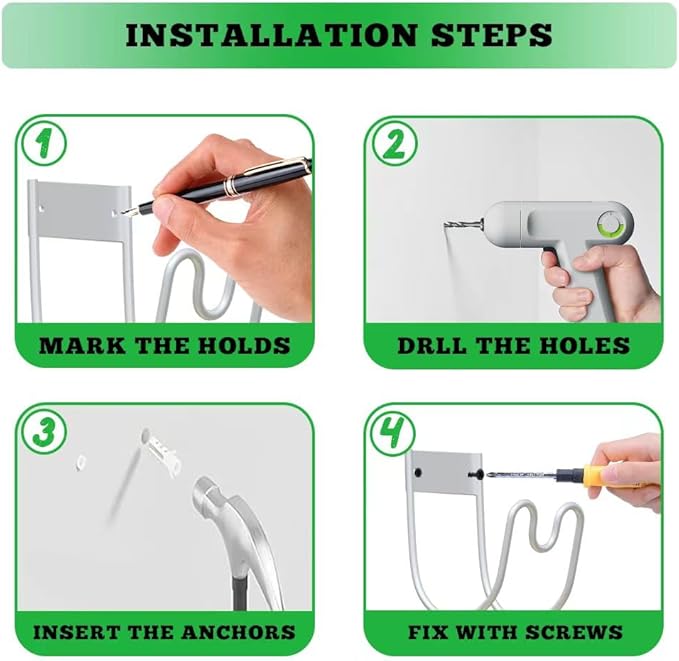 INSTALLATION STEPS

1

MARK THE HOLDS

2

DRLL THE HOLES

3

INSERT THE ANCHORS

4

FIX WITH SCREWS