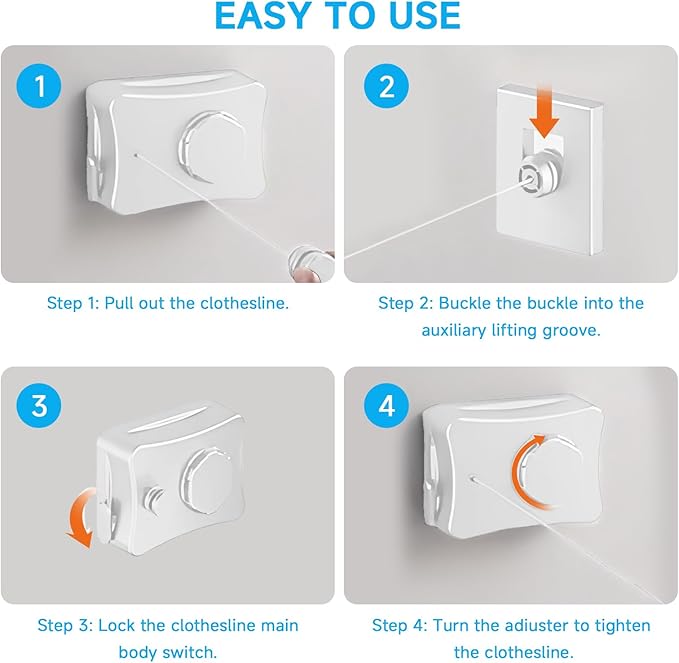 EASY TO USE

1

Step 1: Pull out the clothesline.

2

Step 2: Buckle the buckle into the auxiliary lifting groove.

3

Step 3: Lock the clothesline main body switch.

4

Step 4: Turn the adiuster to tighten the clothesline.