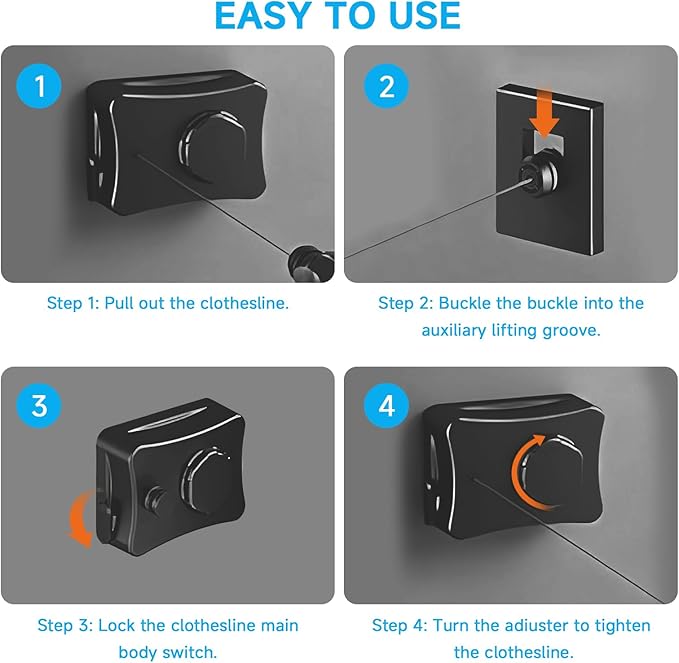 EASY TO USE

1

Step 1: Pull out the clothesline.

2

Step 2: Buckle the buckle into the auxiliary lifting groove.

3

Step 3: Lock the clothesline main body switch.

4

Step 4: Turn the adiuster to tighten the clothesline.