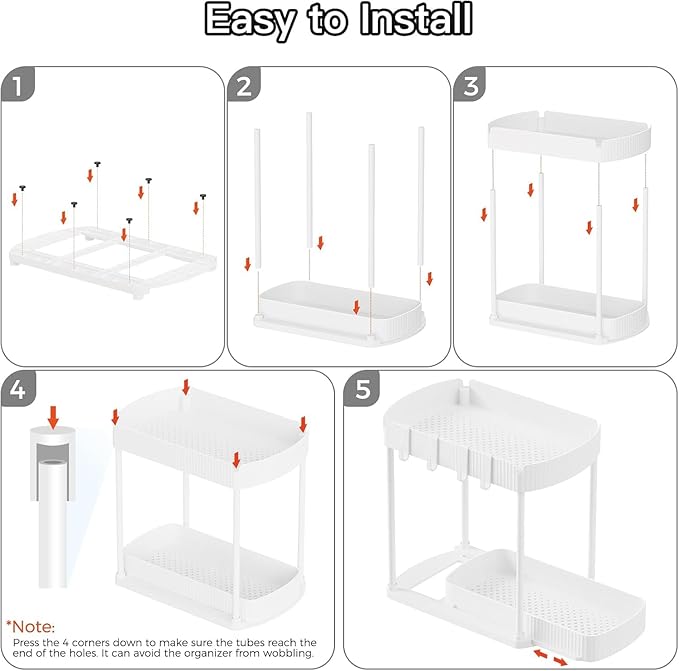 Easy to Install

1

2

3

4

*Note:
Press the 4 corners down to make sure the tubes reach the end of the holes. It can avoid the organizer from wobbling.

5