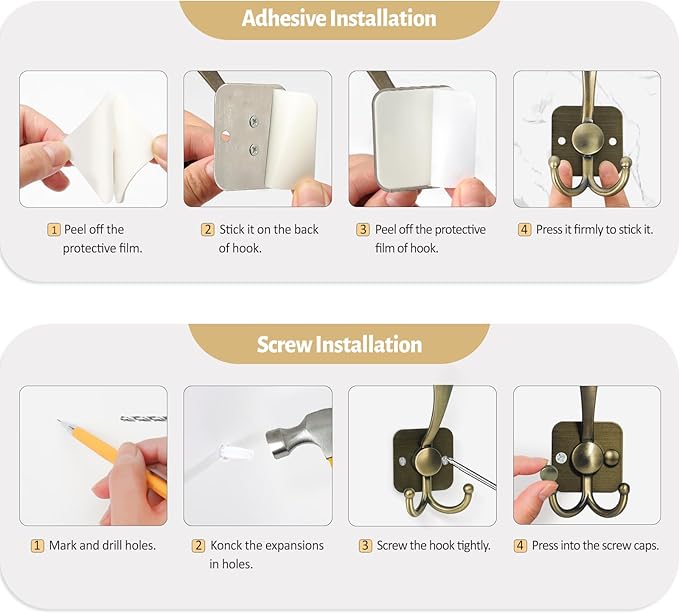 Adhesive Installation

1 Peel off the protective film.

2 Stick it on the back of hook.

3 Peel off the protective film of hook.

4 Press it firmly to stick it.

Screw Installation

1 Mark and drill holes.

2 Konck the expansions in holes.

3 Screw the hook tightly.

4 Press into the screw caps.