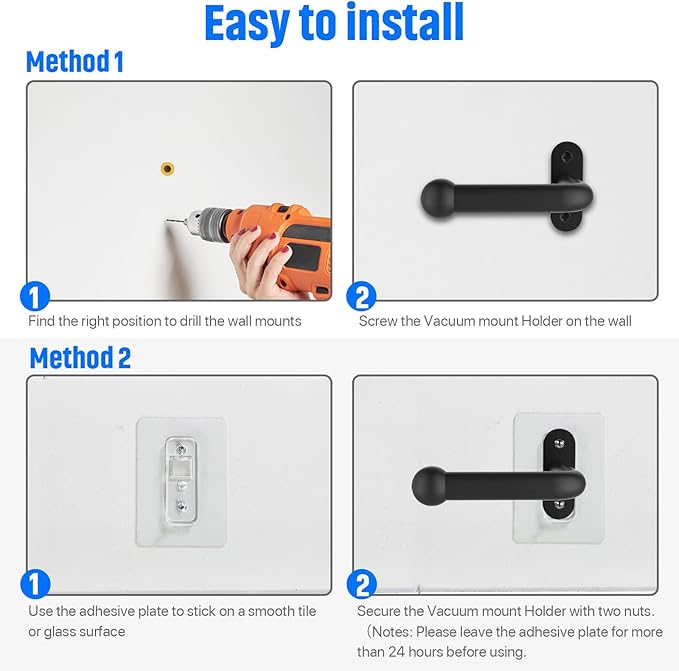 Easy to install

Method 1

1

Find the right position to drill the wall mounts

2

Screw the Vacuum mount Holder on the wall

Method 2

1

Use the adhesive plate to stick on a smooth tile or glass surface

2

Secure the Vacuum mount Holder with two nuts.
（Notes: Please leave the adhesive plate for more than 24 hours before using.