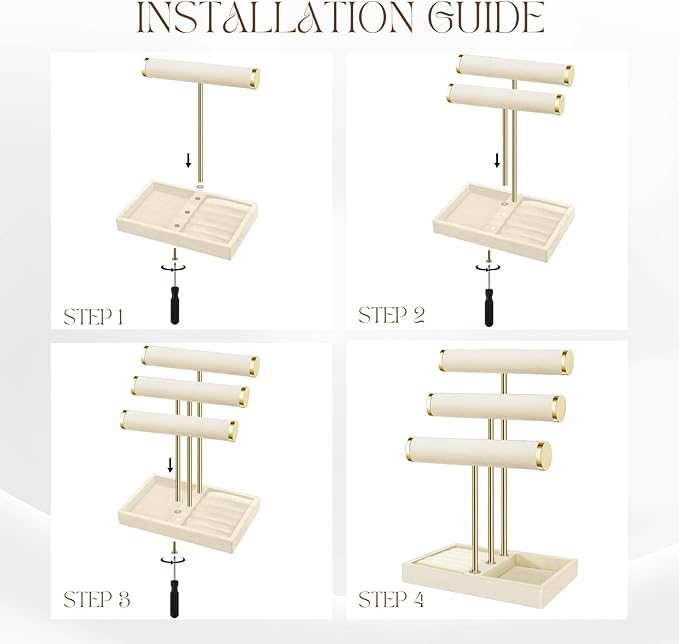 INSTALLATION GUIDE

STEP 1

STEP 2

STEP 3

STEP 4