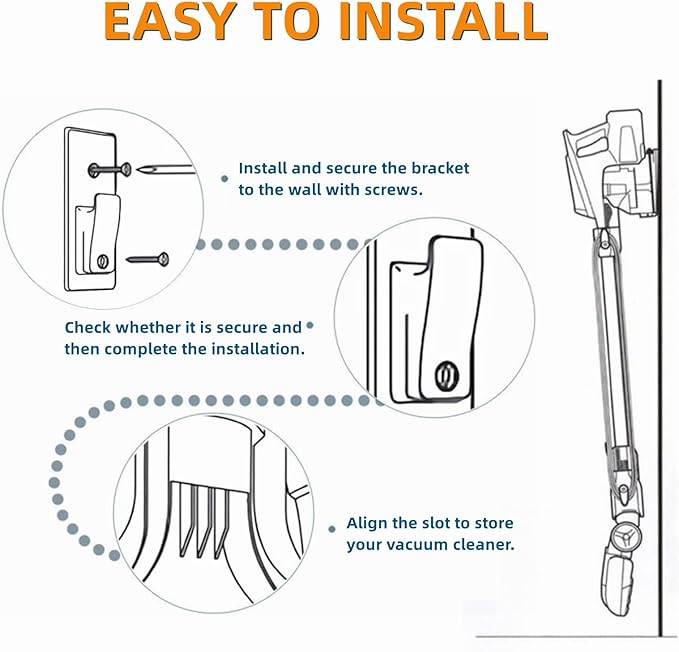 EASY TO INSTALL

Install and secure the bracket to the wall with screws.

Check whether it is secure and then complete the installation.

Align the slot to store your vacuum cleaner.