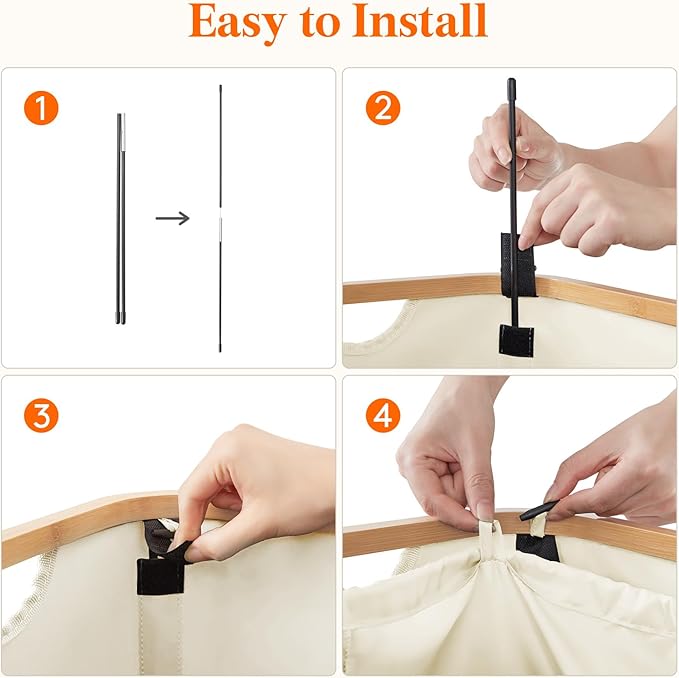 Easy to Install

1

2

3

4