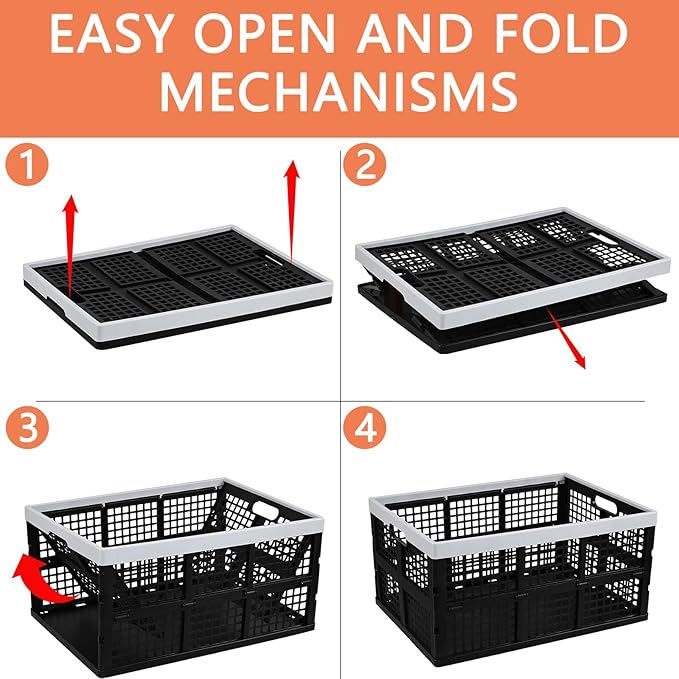 EASY OPEN AND FOLD MECHANISMS

1

2

3

4