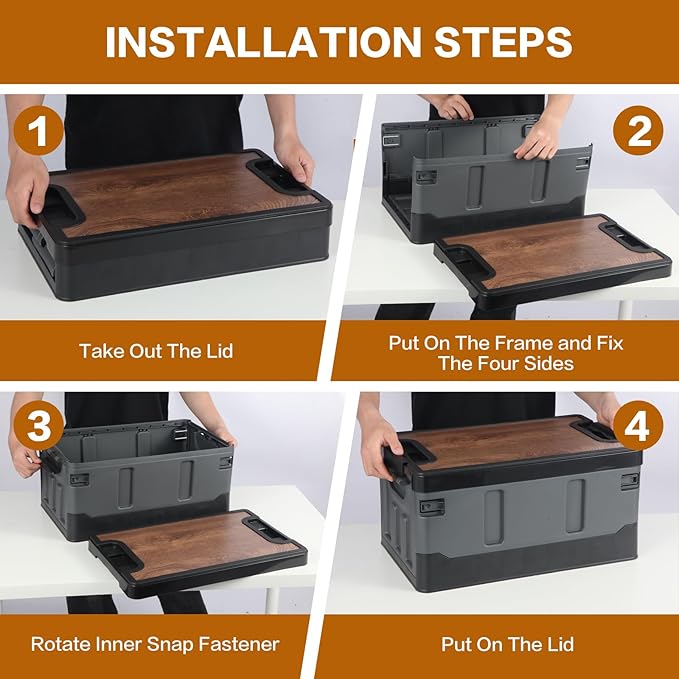 INSTALLATION STEPS

1

Take Out The Lid

2

Put On The Frame and Fix The Four Sides

3

Rotate Inner Snap Fastener

4

Put On The Lid