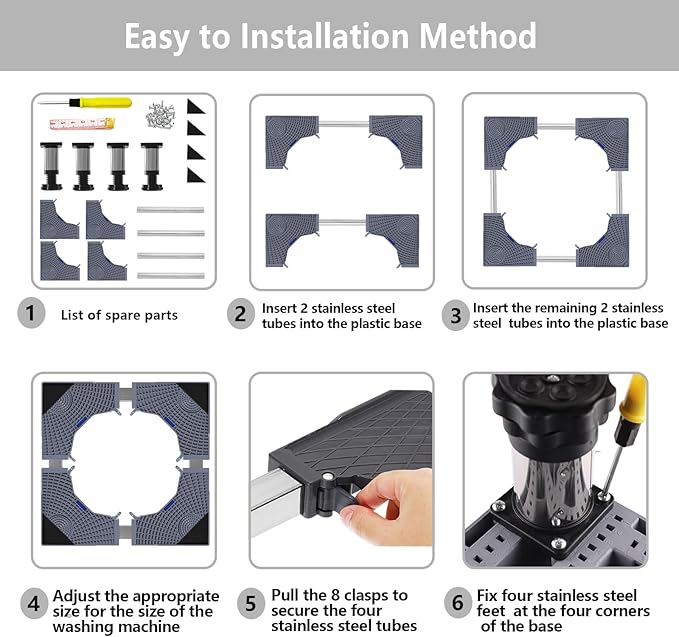 Easy to Installation Method

1 List of spare parts

2 Insert 2 stainless steel tubes into the plastic base

3 Insert the remaining 2 stainless steel tubes into the plastic base

4 Adjust the appropriate size for the size of the washing machine

5 Pull the 8 clasps to secure the four stainless steel tubes

6 Fix four stainless steel feet at the four corners of the base