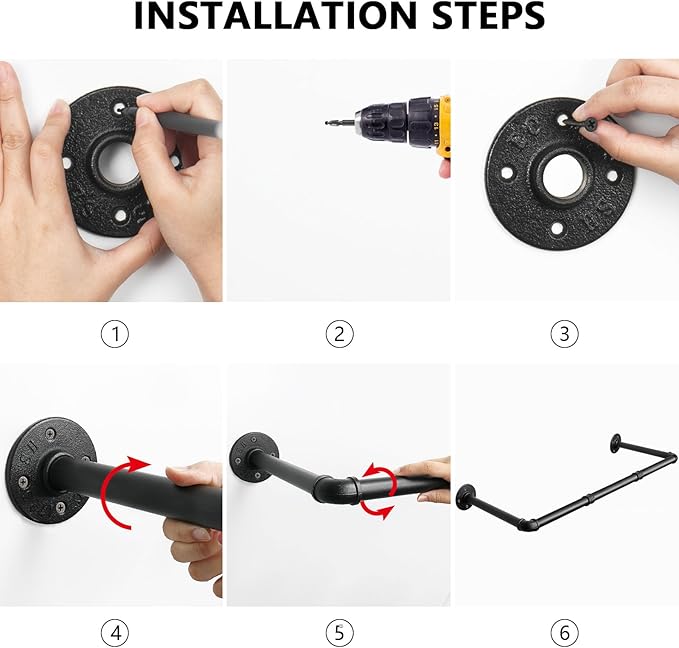 INSTALLATION STEPS

①

②

③

④

⑤

⑥