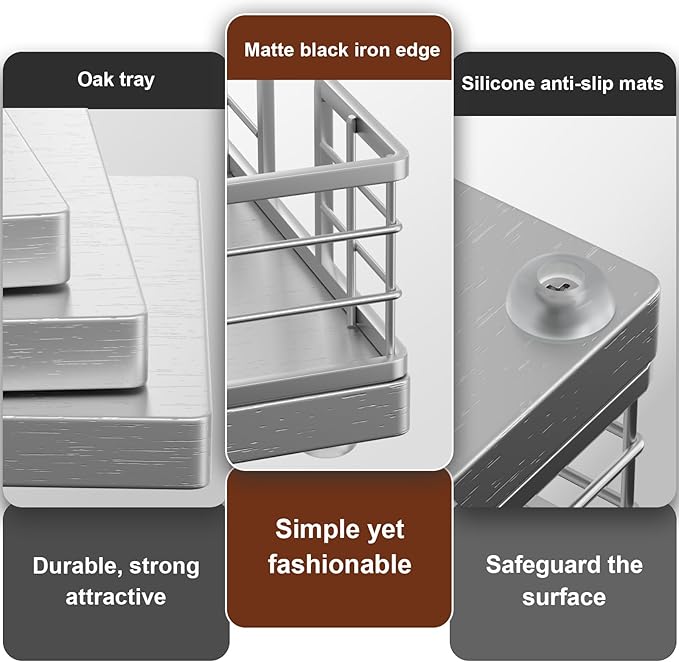 Oak tray

Durable, strong attractive

Matte black iron edge

Simple yet fashionable

Silicone anti-slip mats

Safeguard the surface