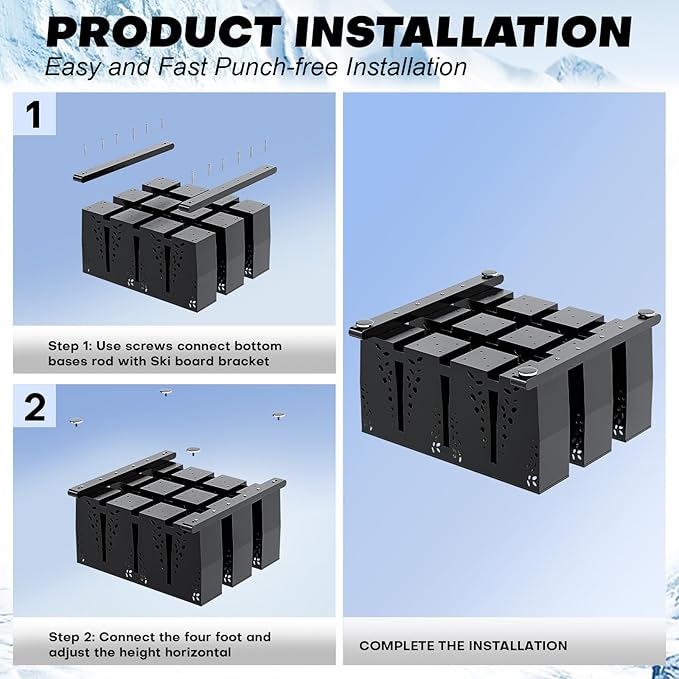 PRODUCT INSTALLATION
Easy and Fast Punch-free Installation

1

Step 1: Use screws connect bottom bases rod with Ski board bracket

2

Step 2: Connect the four foot and adjust the height horizontal

COMPLETE THE INSTALLATION