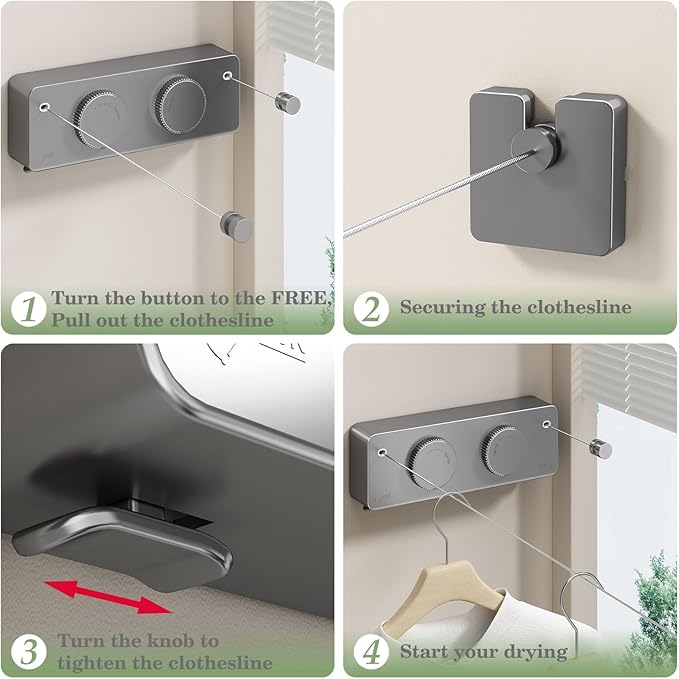 1 Turn the button to the FREE, Pull out the clothesline

2 Securing the clothesline

3 Turn the knob to tighten the clothesline

4 Start your drying