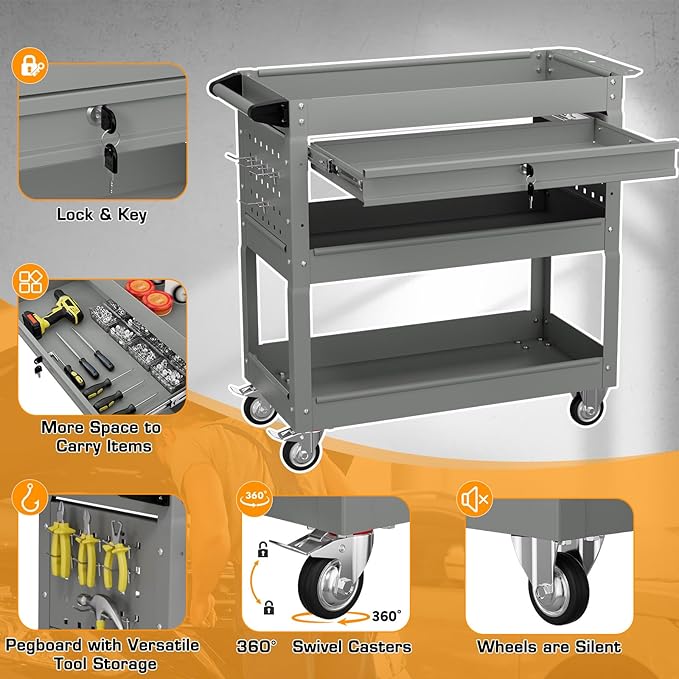 Lock & Key

More Space to Carry Items

Pegboard with Versatile Tool Storage

360°

360°

360° Swivel Casters

Wheels are Silent