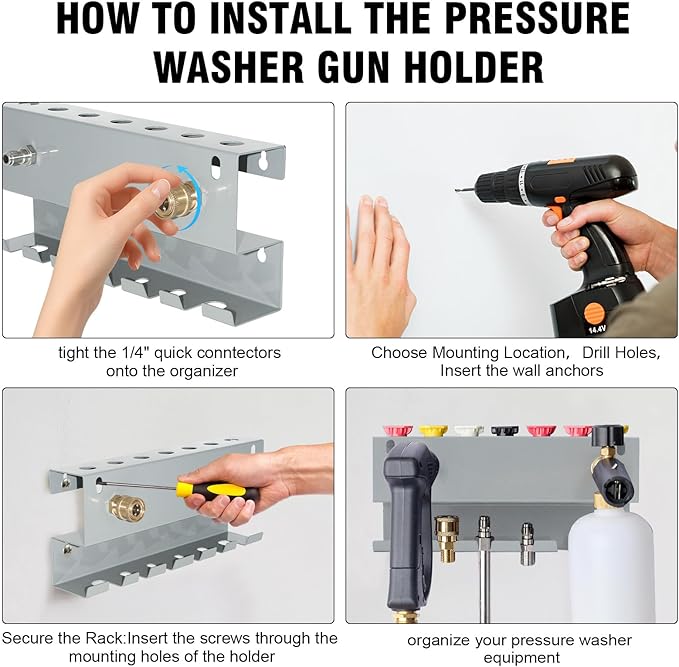 HOW TO INSTALL THE PRESSURE WASHER GUN HOLDER

tight the 1/4" quick conntectors onto the organizer

14.4V

Choose Mounting Location, Drill Holes, Insert the wall anchors

Secure the Rack:Insert the screws through the mounting holes of the holder

organize your pressure washer equipment