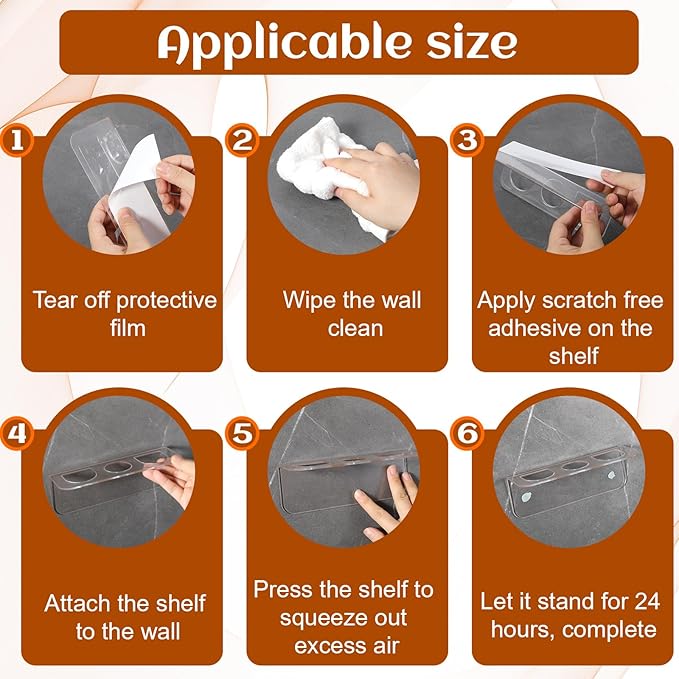 Applicable size

1

Tear off protective film

2

Wipe the wall clean

3

Apply scratch free adhesive on the shelf

4

Attach the shelf to the wall

5

Press the shelf to squeeze out excess air

6

Let it stand for 24 hours, complete