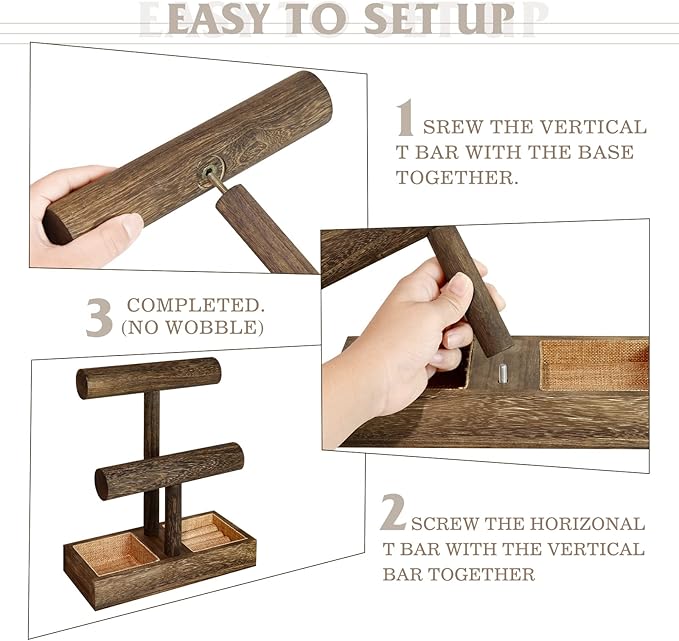 EASY TO SET UP

1 SREW THE VERTICAL T BAR WITH THE BASE TOGETHER.

3 COMPLETED. (NO WOBBLE)

2 SCREW THE HORIZONAL T BAR WITH THE VERTICAL BAR TOGETHER