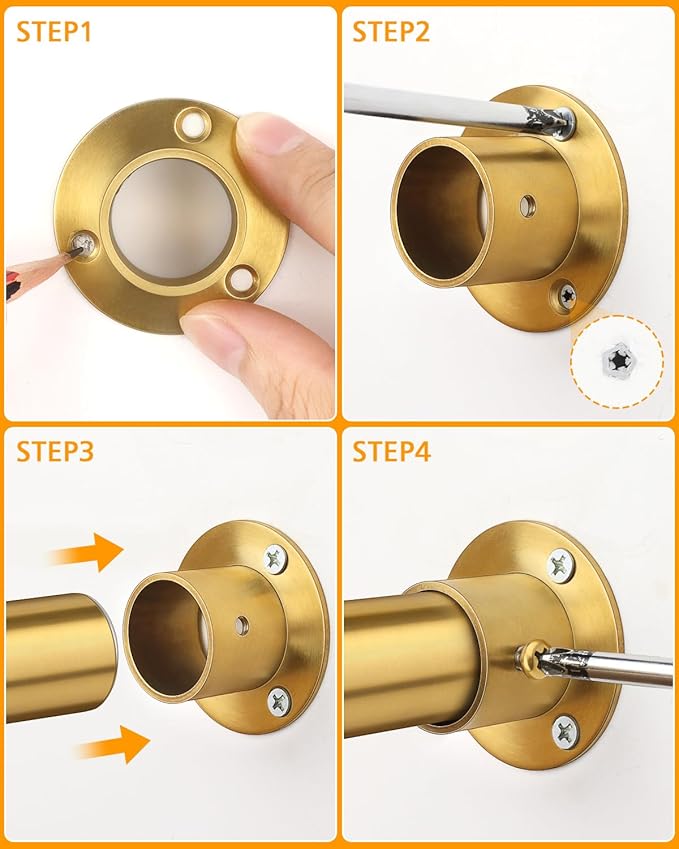 STEP1

STEP2

STEP3

STEP4