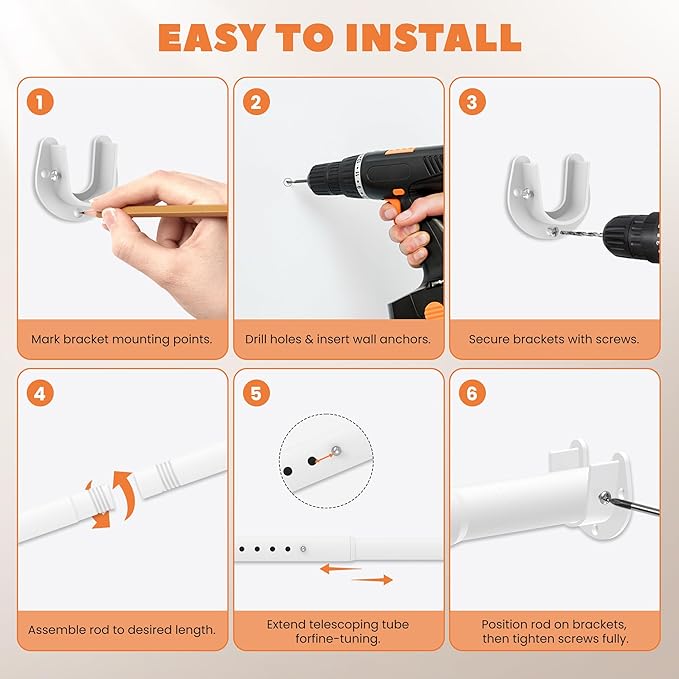 EASY TO INSTALL

1

Mark bracket mounting points.

2

Drill holes & insert wall anchors.

3

Secure brackets with screws.

4

Assemble rod to desired length.

5

Extend telescoping tube forfine-tuning.

6

Position rod on brackets, then tighten screws fully.