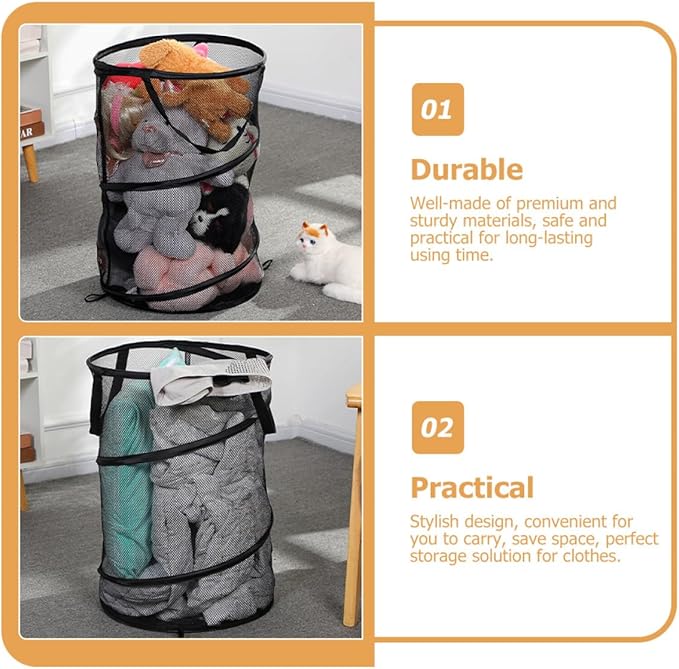 AR

01

Durable

Well-made of premium and sturdy materials, safe and practical for long-lasting using time.

02

Practical

Stylish design, convenient for you to carry, save space, perfect storage solution for clothes.