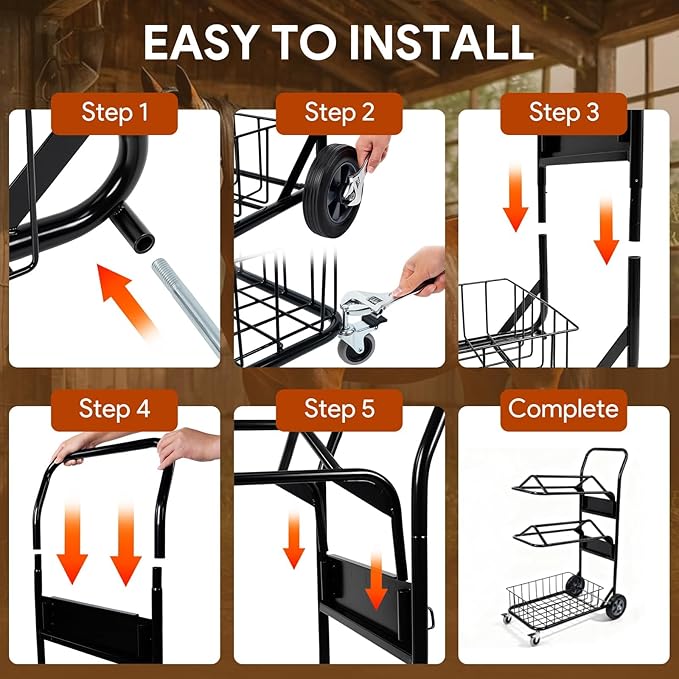 EASY TO INSTALL

Step 1

Step 2

Step 3

Step 4

Step 5

Complete