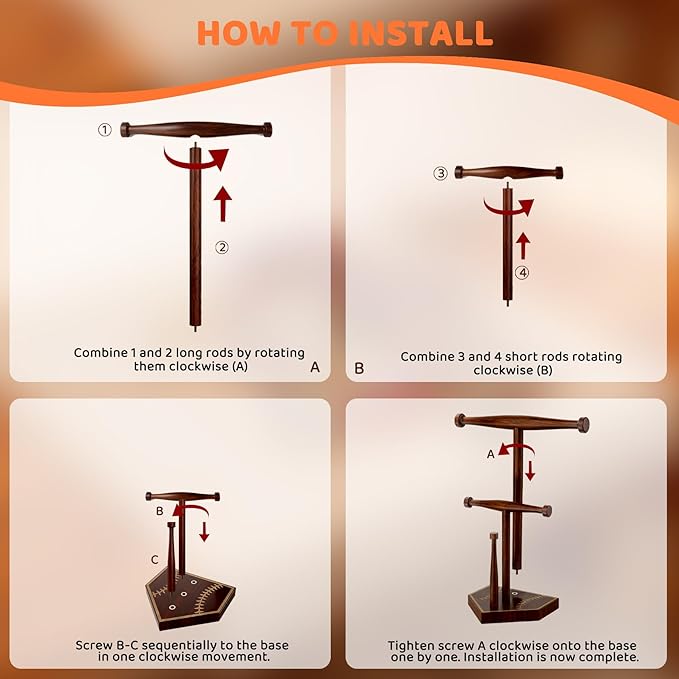 HOW TO INSTALL

①

②

Combine 1 and 2 long rods by rotating them clockwise (A)

A

③

④

B

Combine 3 and 4 short rods rotating clockwise (B)

B

C

Screw B-C sequentially to the base in one clockwise movement.

A

Tighten screw A clockwise onto the base one by one. Installation is now complete.