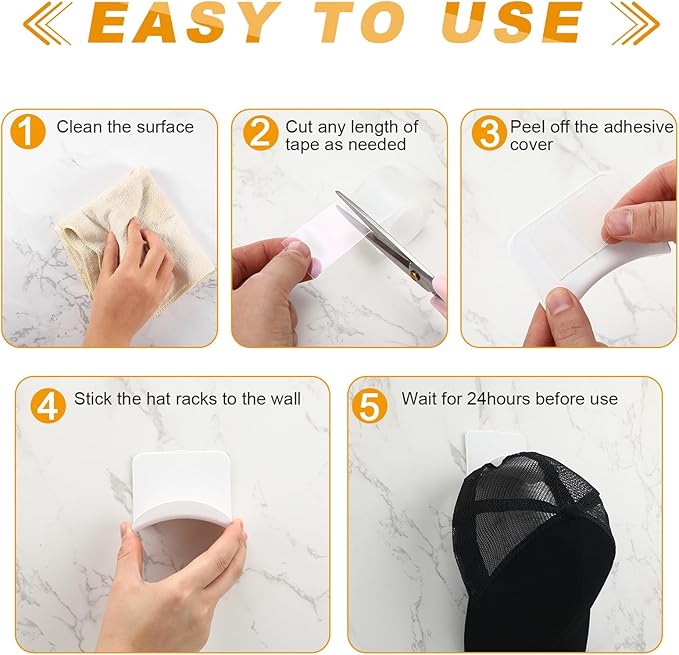 EASY TO USE

1 Clean the surface

2 Cut any length of tape as needed

3 Peel off the adhesive cover

4 Stick the hat racks to the wall

5 Wait for 24hours before use