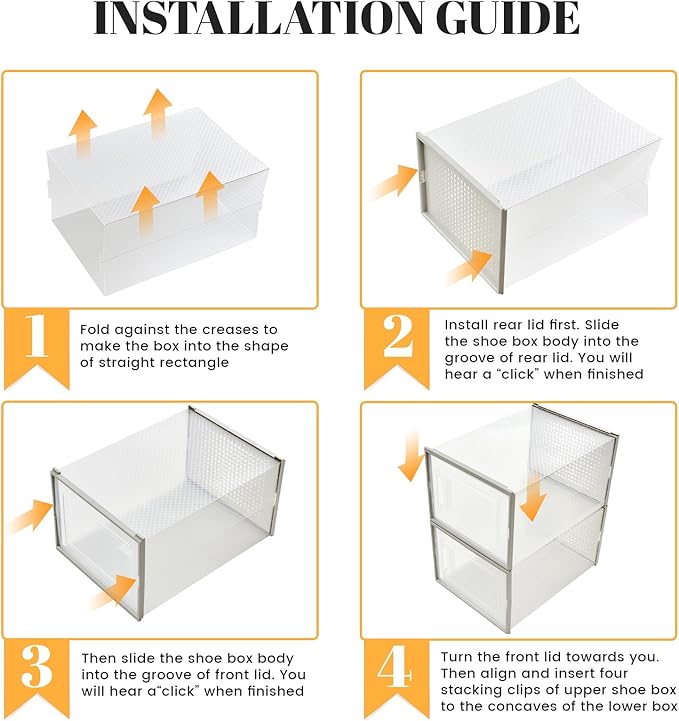 INSTALLATION GUIDE

1

Fold against the creases to make the box into the shape of straight rectangle

2

Install rear lid first. Slide the shoe box body into the groove of rear lid. You will hear a “click” when finished

3

Then slide the shoe box body into the groove of front lid. You will hear a“click” when finished

4

Turn the front lid towards you. Then align and insert four stacking clips of upper shoe box to the concaves of the lower box