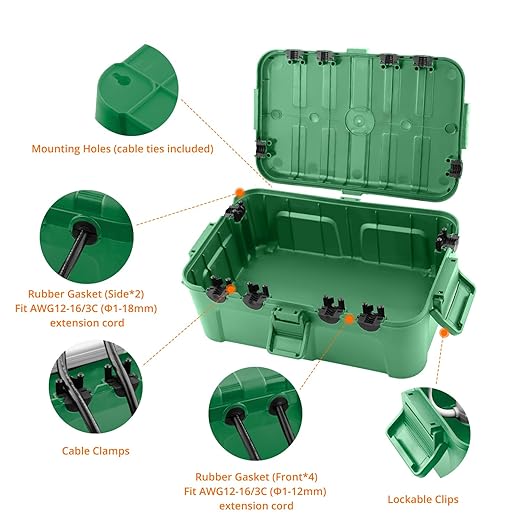 Mounting Holes (cable ties included)

Rubber Gasket (Side*2)
Fit AWG12-16/3C (Φ1-18mm)
extension cord

Cable Clamps

Rubber Gasket (Front*4)
Fit AWG12-16/3C (Φ1-12mm)
extension cord

Lockable Clips