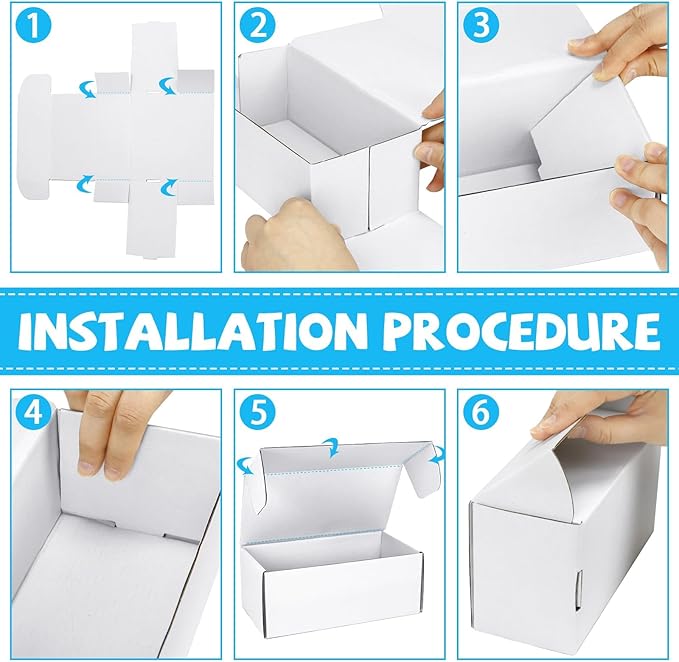 1

2

3

INSTALLATION PROCEDURE

4

5

6