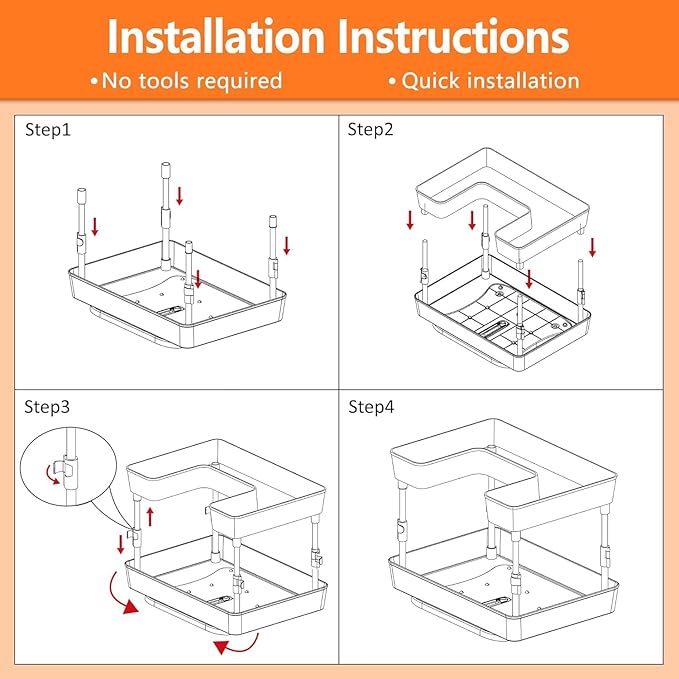 Installation Instructions
•No tools required •Quick installation

Step1

Step2

Step3

Step4