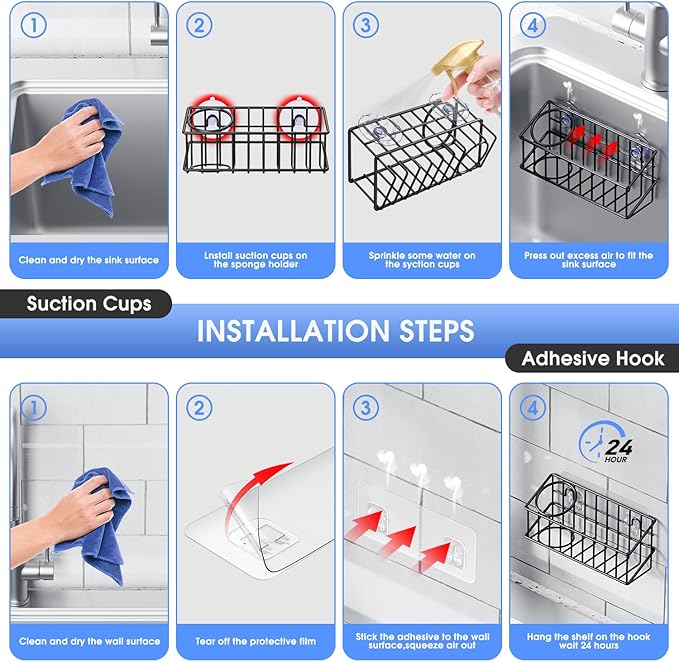 1
Clean and dry the sink surface

2
Lnstall suction cups on the sponge holder

3
Sprinkle some water on the syction cups

4
Press out excess air to fit the sink surface

Suction Cups

INSTALLATION STEPS

Adhesive Hook

1
Clean and dry the wall surface

2
Tear off the protective film

3
Stick the adhesive to the wall surface,squeeze air out

4
24 HOUR
Hang the shelf on the hook wait 24 hours