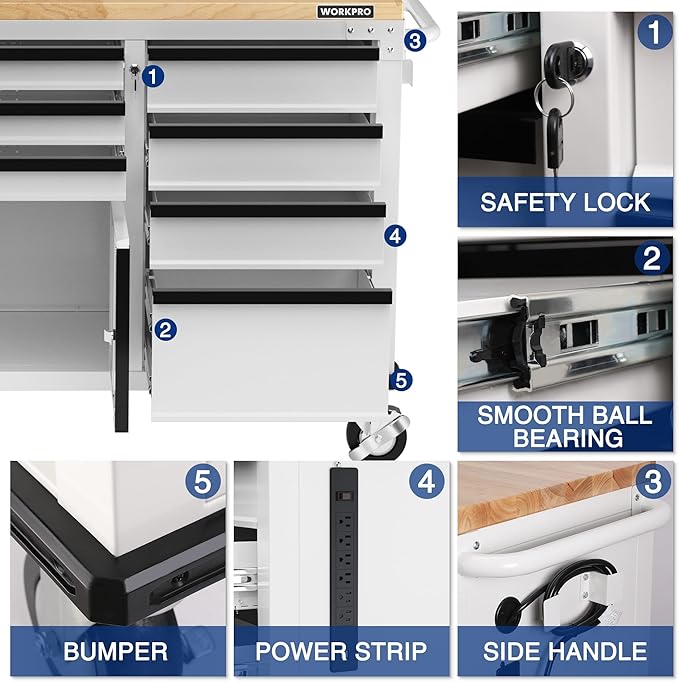 WORKPRO

3

1

4

2

5

1

SAFETY LOCK

2

SMOOTH BALL BEARING

5

BUMPER

4

POWER STRIP

3

SIDE HANDLE