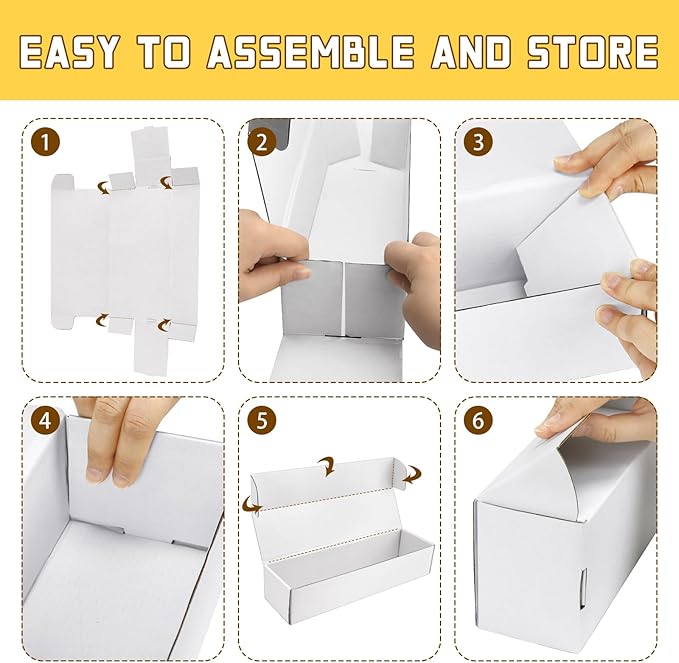 EASY TO ASSEMBLE AND STORE

1

2

3

4

5

6