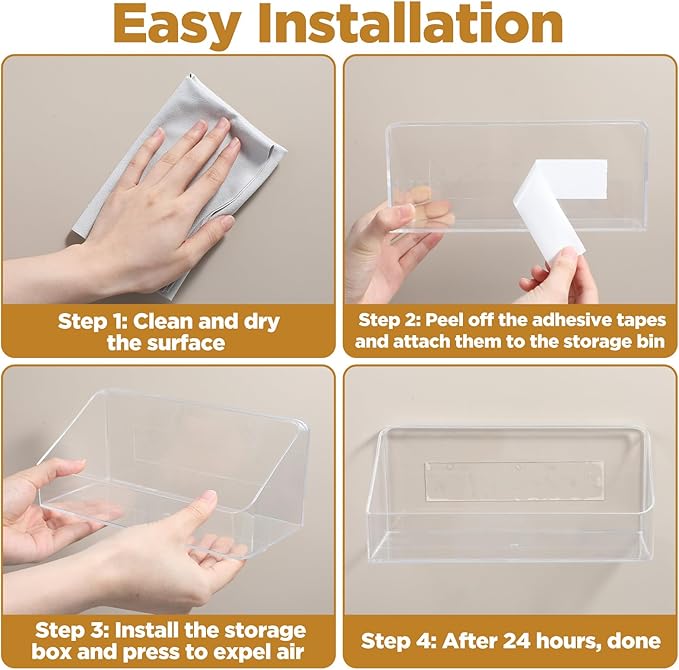 Easy Installation

Step 1: Clean and dry the surface

Step 2: Peel off the adhesive tapes and attach them to the storage bin

Step 3: Install the storage box and press to expel air

Step 4: After 24 hours, done