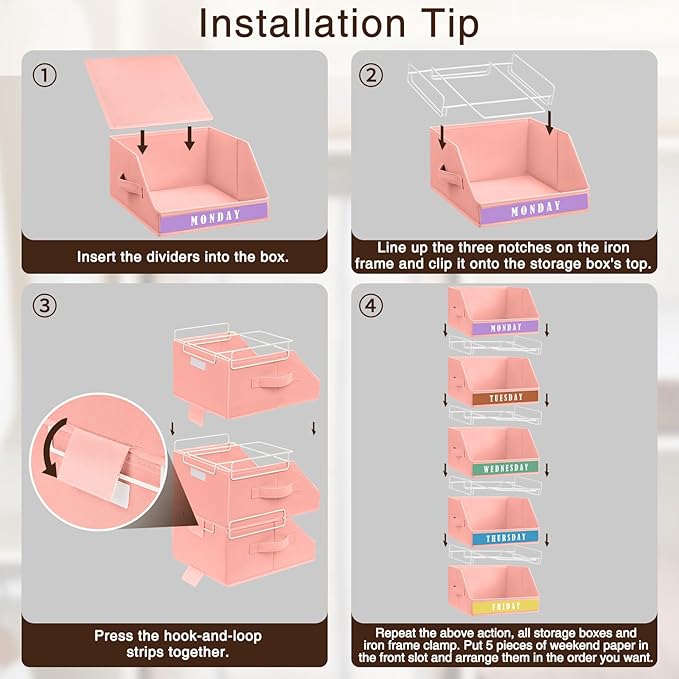 Installation Tip

①

MONDAY

Insert the dividers into the box.

②

MONDAY

Line up the three notches on the iron frame and clip it onto the storage box's top.

③

Press the hook-and-loop strips together.

④

MONDAY

TUESDAY

WEDNESDAY

THURSDAY

FRIDAY

Repeat the above action, all storage boxes and iron frame clamp. Put 5 pieces of weekend paper in the front slot and arrange them in the order you want.