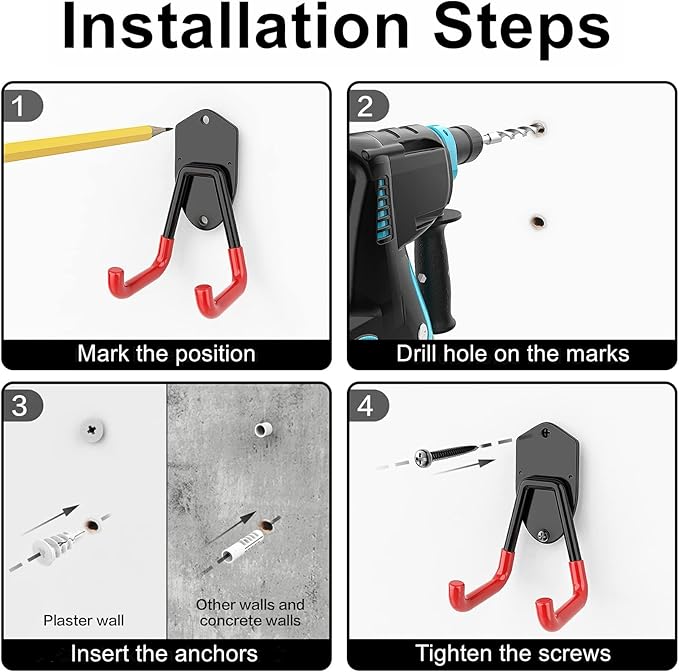 Installation Steps

1

Mark the position

2

Drill hole on the marks

3

Plaster wall

Other walls and concrete walls

Insert the anchors

4

Tighten the screws