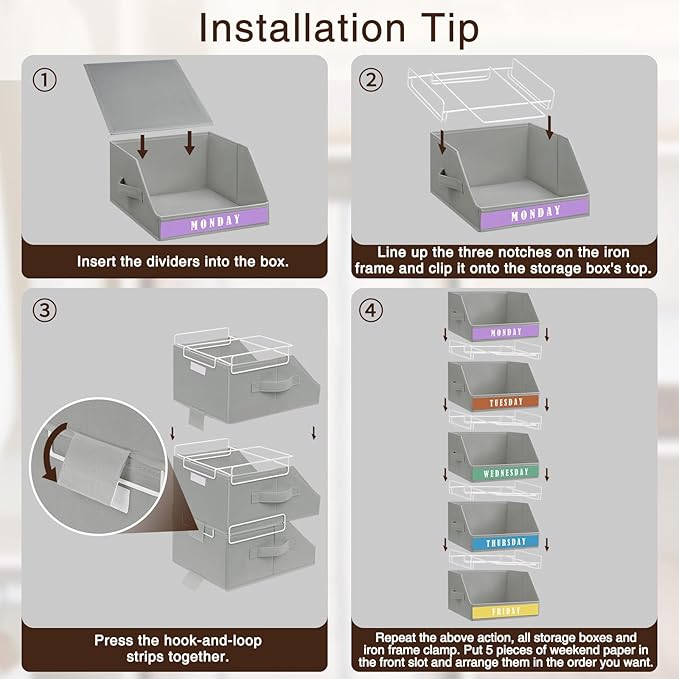 Installation Tip

①

MONDAY

Insert the dividers into the box.

②

MONDAY

Line up the three notches on the iron frame and clip it onto the storage box's top.

③

Press the hook-and-loop strips together.

④

MONDAY

TUESDAY

WEDNESDAY

THURSDAY

FRIDAY

Repeat the above action, all storage boxes and iron frame clamp. Put 5 pieces of weekend paper in the front slot and arrange them in the order you want.