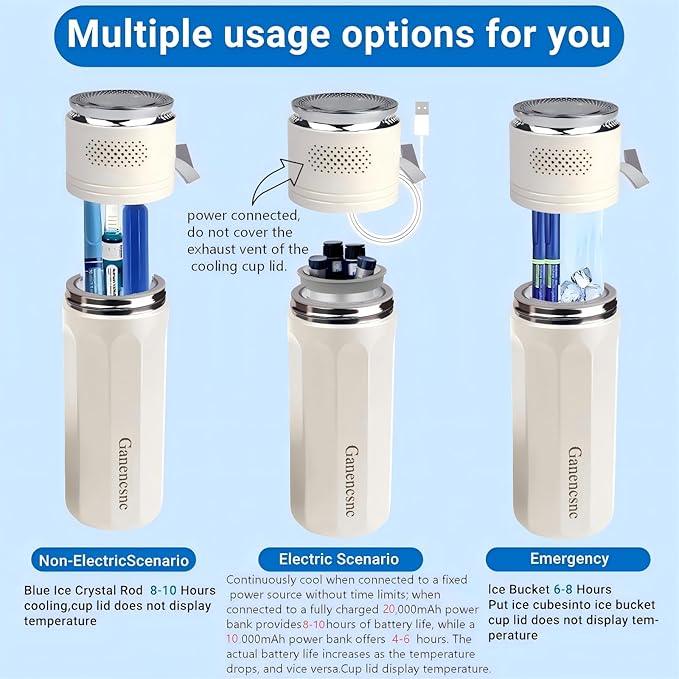 Multiple usage options for you

power connected, do not cover the exhaust vent of the cooling cup lid.

Ganencsnc

Ganencsnc

Ganencsnc

Non-ElectricScenario

Blue Ice Crystal Rod 8-10 Hours cooling,cup lid does not display temperature

Electric Scenario

Continuously cool when connected to a fixed power source without time limits; when connected to a fully charged 20,000mAh power bank provides8-10hours of battery life, while a 10,000mAh power bank offers 4-6 hours. The actual battery life increases as the temperature drops, and vice versa.Cup lid display temperature.

Emergency

Ice Bucket 6-8 Hours
Put ice cubesinto ice bucket cup lid does not display temperature