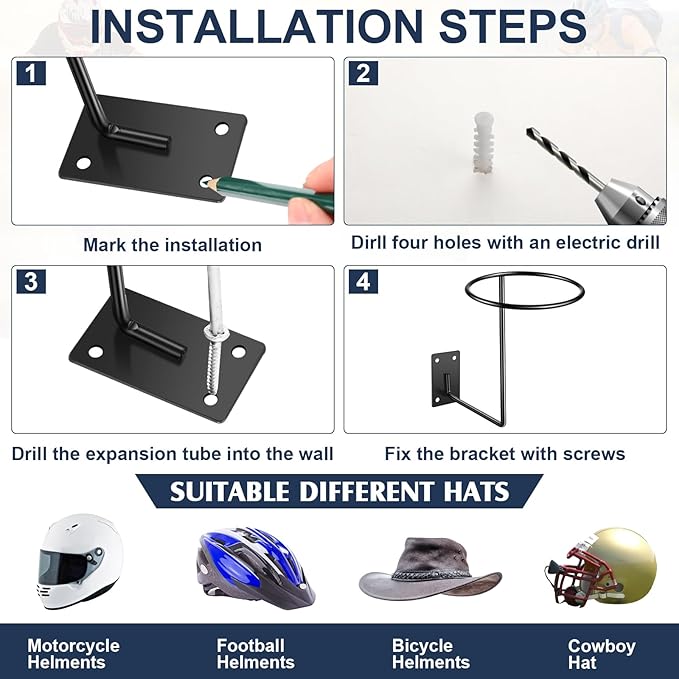 INSTALLATION STEPS

1

Mark the installation

2

Dirll four holes with an electric drill

3

Drill the expansion tube into the wall

4

Fix the bracket with screws

SUITABLE DIFFERENT HATS

Motorcycle Helments

Football Helments

Bicycle Helments

Cowboy Hat