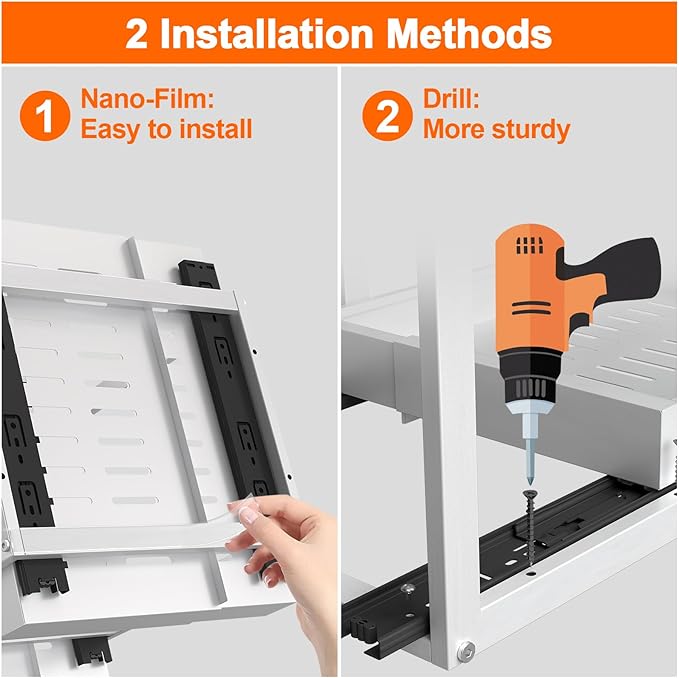 2 Installation Methods

1 Nano-Film: Easy to install

2 Drill: More sturdy