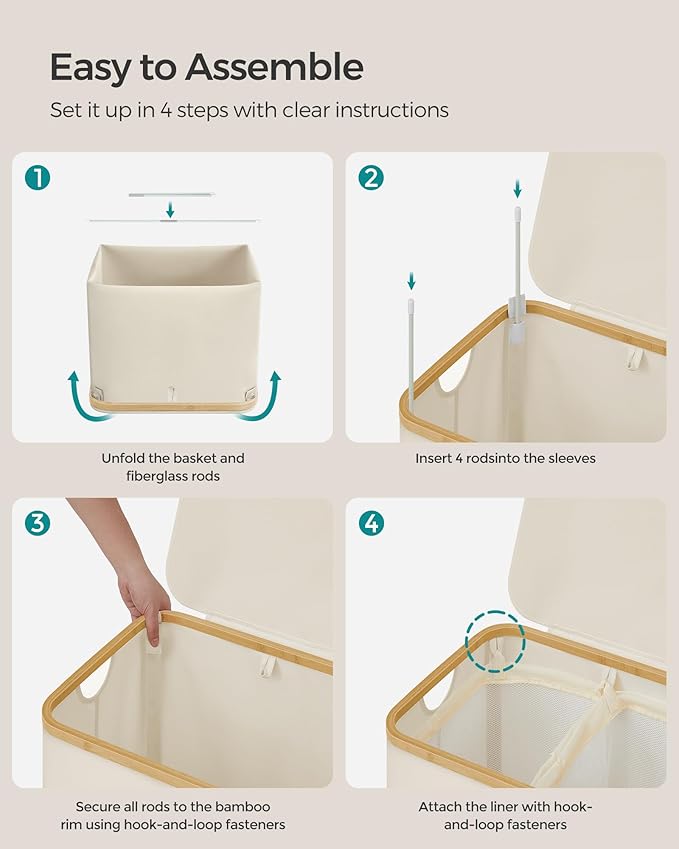 Easy to Assemble

Set it up in 4 steps with clear instructions

1

Unfold the basket and fiberglass rods

2

Insert 4 rodsinto the sleeves

3

Secure all rods to the bamboo rim using hook-and-loop fasteners

4

Attach the liner with hook-and-loop fasteners